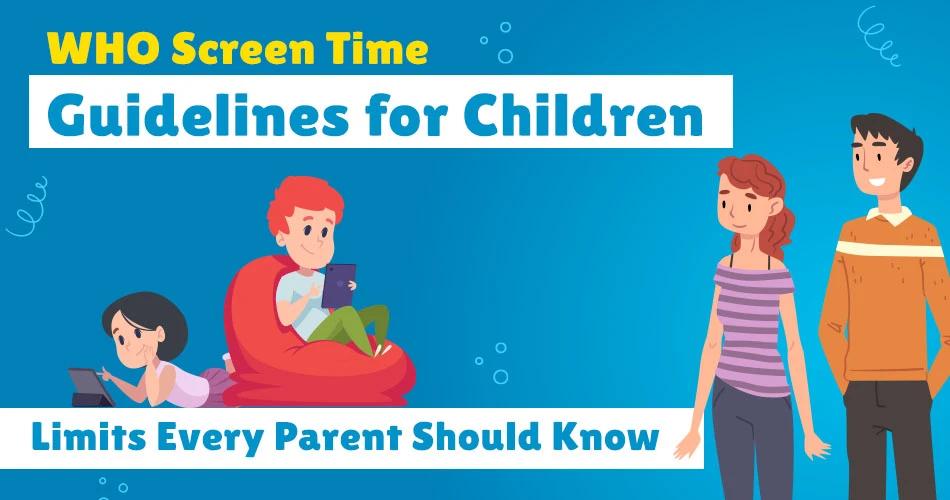 WHO Screen Time
Guidelines for Children
Limits Every Parent Should Know